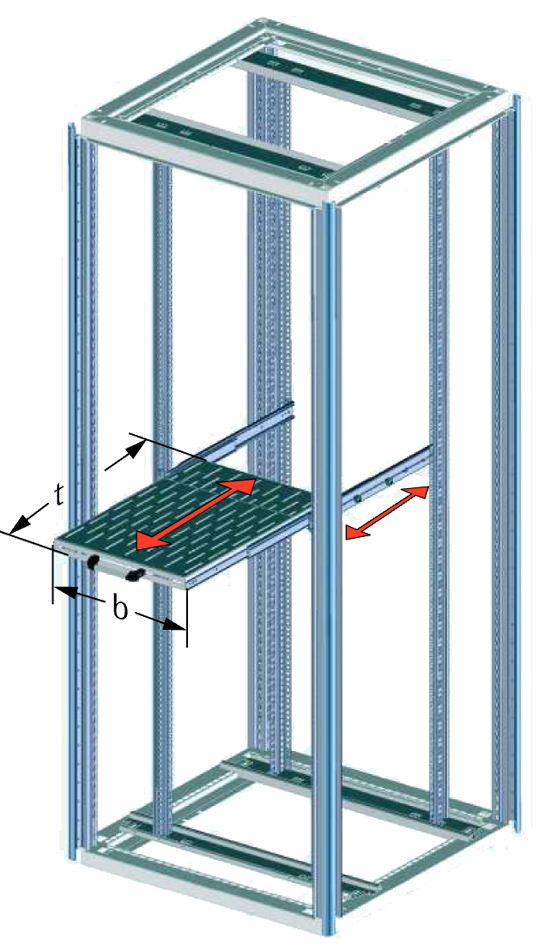 t

b