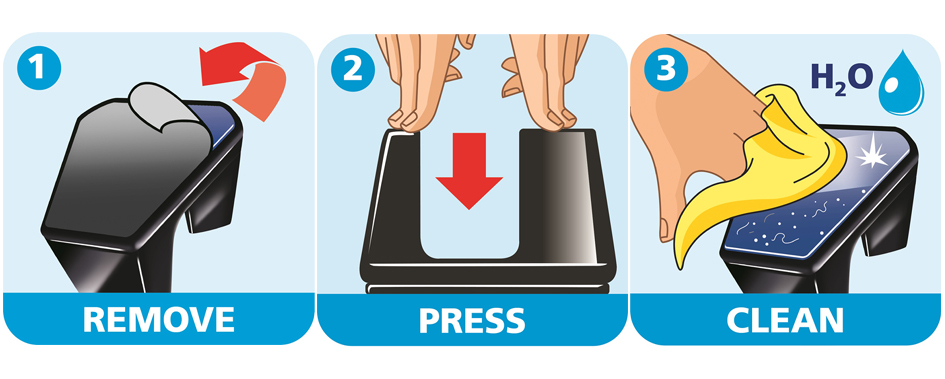 1
REMOVE

2
PRESS

3
$H_2O$
CLEAN