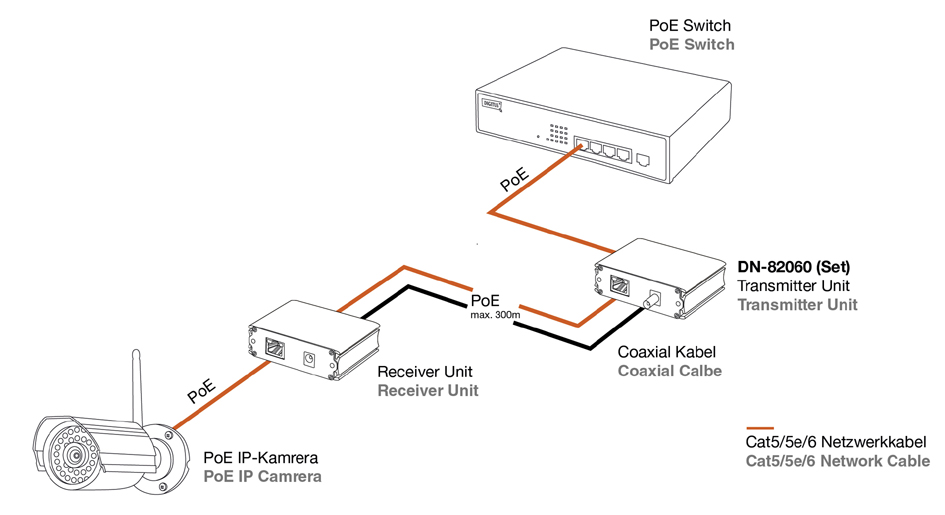 PoE Switch
PoE Switch

DIGITUS

PoE

DN-82060 (Set)
Transmitter Unit
Transmitter Unit

PoE
max. 300m

Coaxial Kabel
Coaxial Calbe

Receiver Unit
Receiver Unit

PoE

PoE IP-Kamrera
PoE IP Camrera

Cat5/5e/6 Netzwerkkabel
Cat5/5e/6 Network Cable