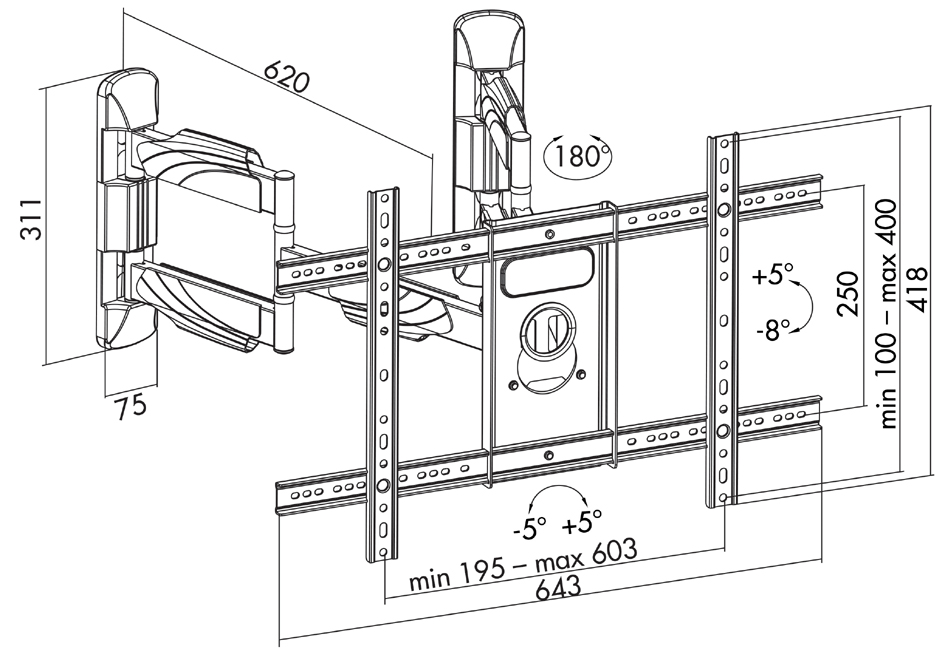 620

311

75

180°

+5°

-8°

250

min 100 – max 400

418

-5° +5°

min 195 – max 603

643