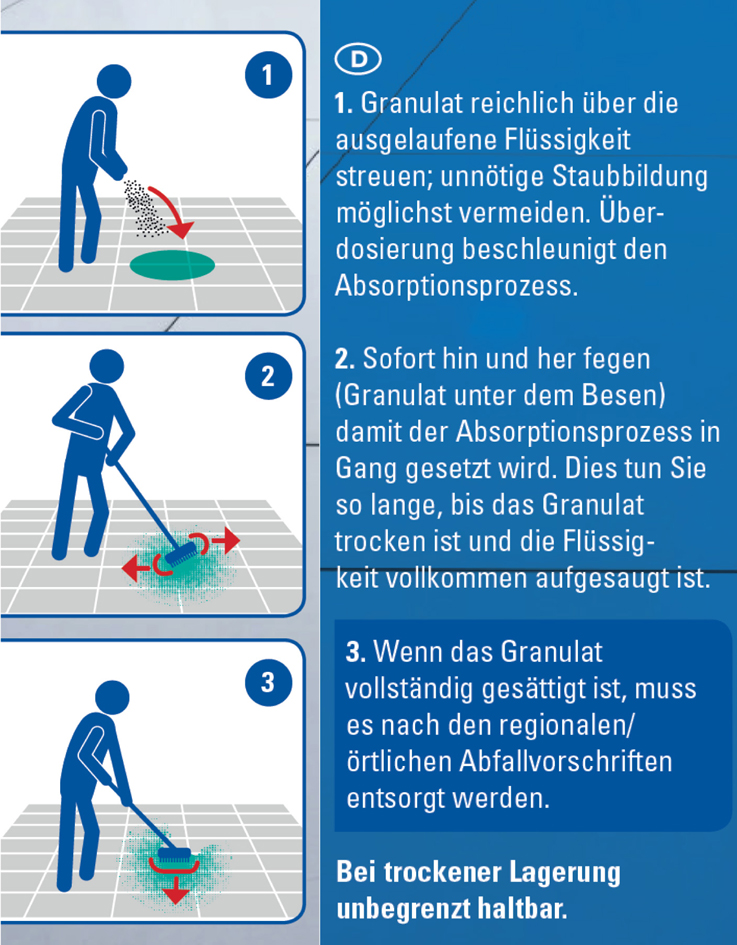 1

2

3

D

1. Granulat reichlich über die ausgelaufene Flüssigkeit streuen; unnötige Staubbildung möglichst vermeiden. Überdosierung beschleunigt den Absorptionsprozess.

2. Sofort hin und her fegen (Granulat unter dem Besen) damit der Absorptionsprozess in Gang gesetzt wird. Dies tun Sie so lange, bis das Granulat trocken ist und die Flüssigkeit vollkommen aufgesaugt ist.

3. Wenn das Granulat vollständig gesättigt ist, muss es nach den regionalen/ örtlichen Abfallvorschriften entsorgt werden.

Bei trockener Lagerung unbegrenzt haltbar.