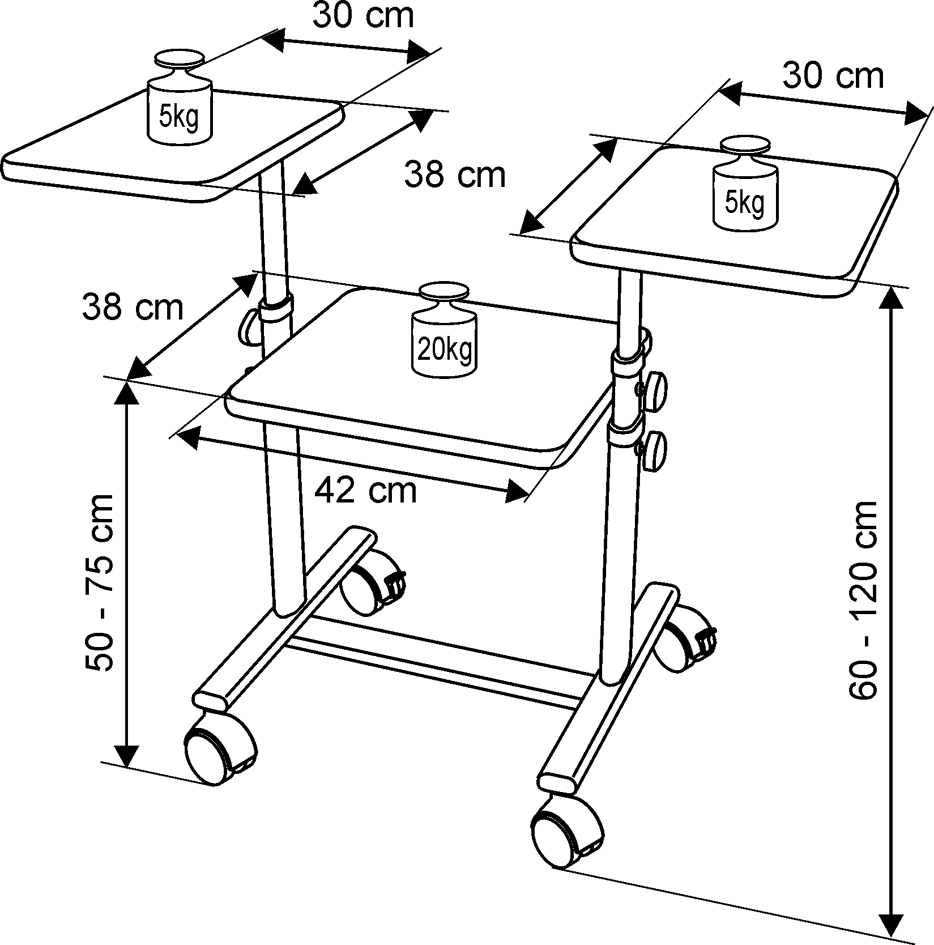 30 cm
5kg
38 cm
30 cm
5kg
38 cm
20kg
42 cm
50 - 75 cm
60 - 120 cm