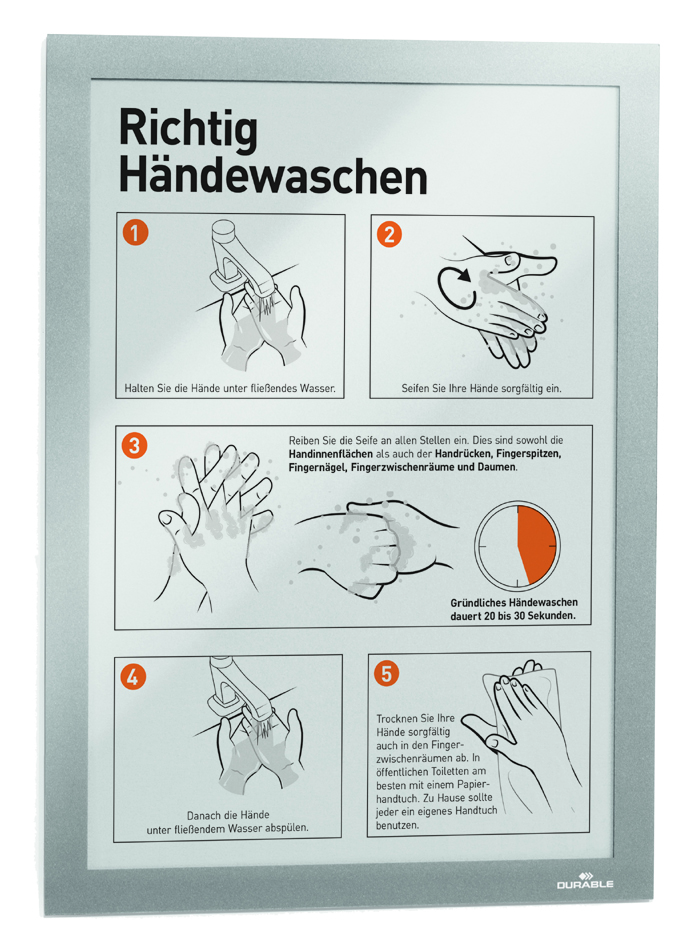 Richtig Händewaschen

1

Halten Sie die Hände unter fließendes Wasser.

2

Seifen Sie Ihre Hände sorgfältig ein.

3

Reiben Sie die Seife an allen Stellen ein. Dies sind sowohl die Handinnenflächen als auch der Handrücken, Fingerspitzen, Fingernägel, Fingerzwischenräume und Daumen.

Gründliches Händewaschen dauert 20 bis 30 Sekunden.

4

Danach die Hände unter fließendem Wasser abspülen.

5

Trocknen Sie Ihre Hände sorgfältig auch in den Fingerzwischenräumen ab. In öffentlichen Toiletten am besten mit einem Papierhandtuch. Zu Hause sollte jeder ein eigenes Handtuch benutzen.

DURABLE