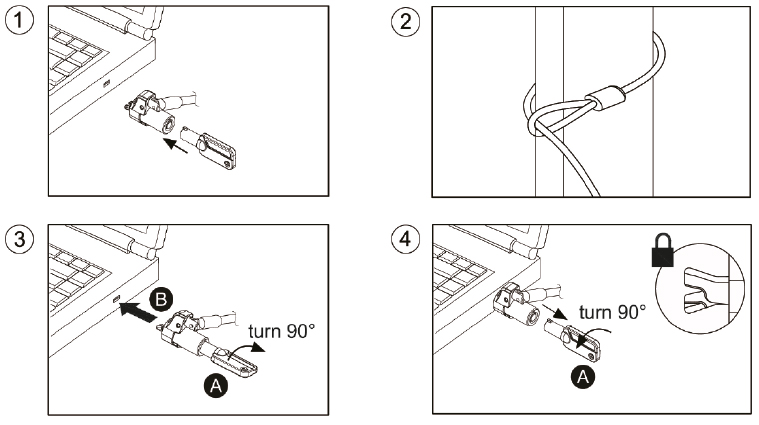 1

2

3

B

turn 90°

A

4

turn 90°

A