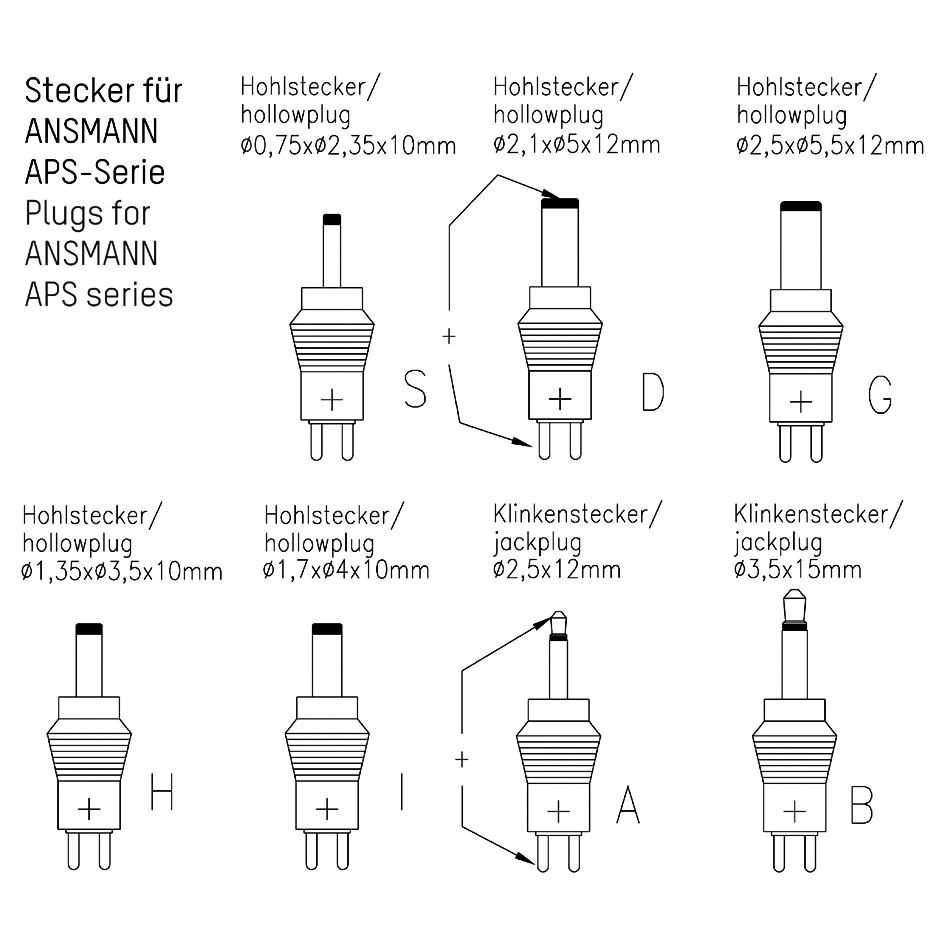 Stecker für ANSMANN APS-Serie
Plugs for ANSMANN APS series

Hohlstecker/
hollowplug
ø0,75xø2,35x10mm

+ S

Hohlstecker/
hollowplug
ø2,1xø5x12mm

+ + D

Hohlstecker/
hollowplug
ø2,5xø5,5x12mm

+ G

Hohlstecker/
hollowplug
ø1,35xø3,5x10mm

+ H

Hohlstecker/
hollowplug
ø1,7xø4x10mm

+ I

Klinkenstecker/
jackplug
ø2,5x12mm

+ + A

Klinkenstecker/
jackplug
ø3,5x15mm

+ B