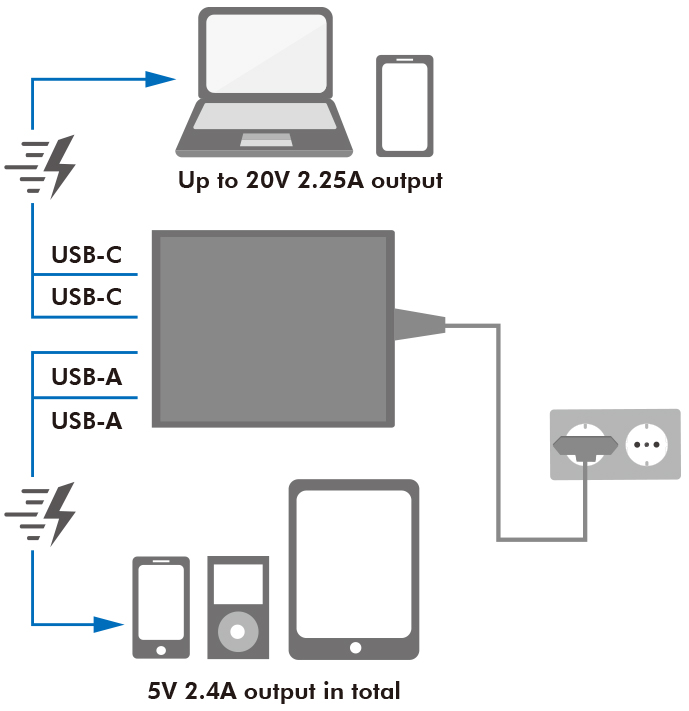 Up to 20V 2.25A output

USB-C
USB-C
USB-A
USB-A

5V 2.4A output in total