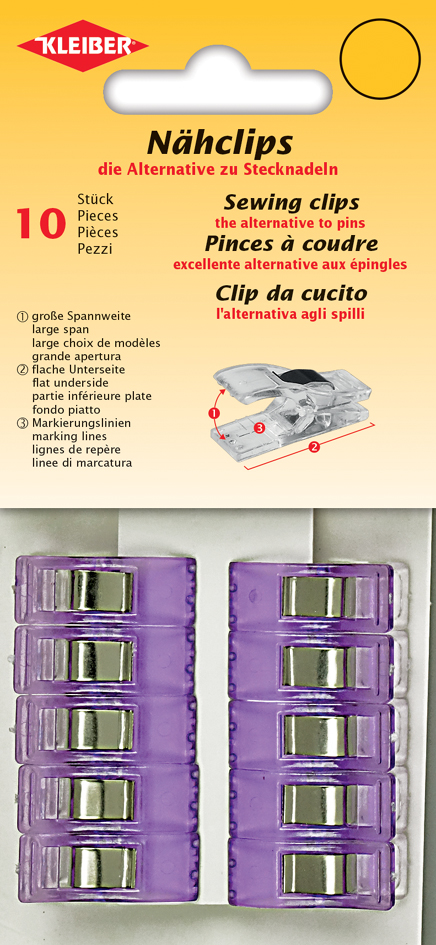 KLEIBER

Nähclips
die Alternative zu Stecknadeln

10 Stück
Pieces
Pièces
Pezzi

Sewing clips
the alternative to pins
Pinces à coudre
excellente alternative aux épingles
Clip da cucito
l'alternativa agli spilli

① große Spannweite
large span
large choix de modèles
grande apertura
② flache Unterseite
flat underside
partie inférieure plate
fondo piatto
③ Markierungslinien
marking lines
lignes de repère
linee di marcatura

1
2
3