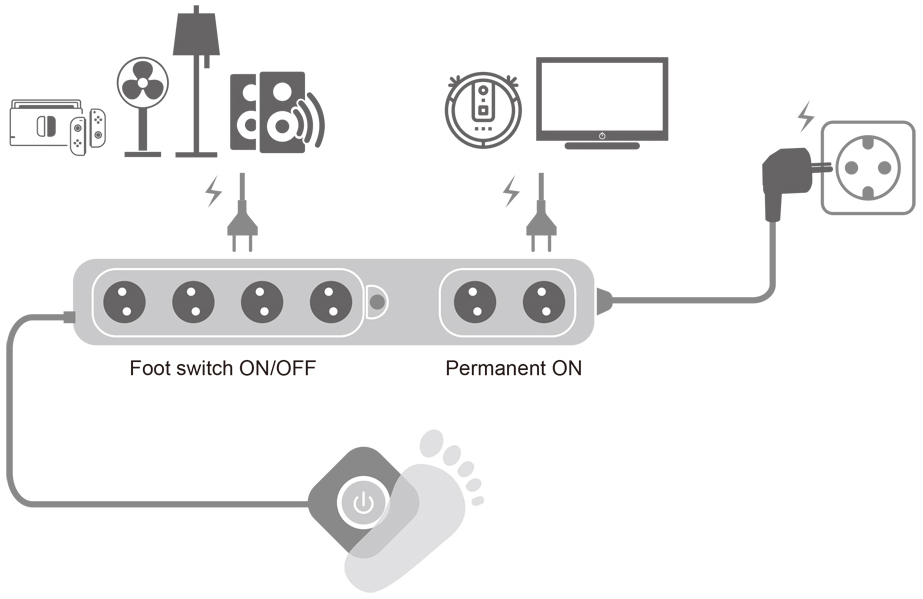 Foot switch ON/OFF

Permanent ON