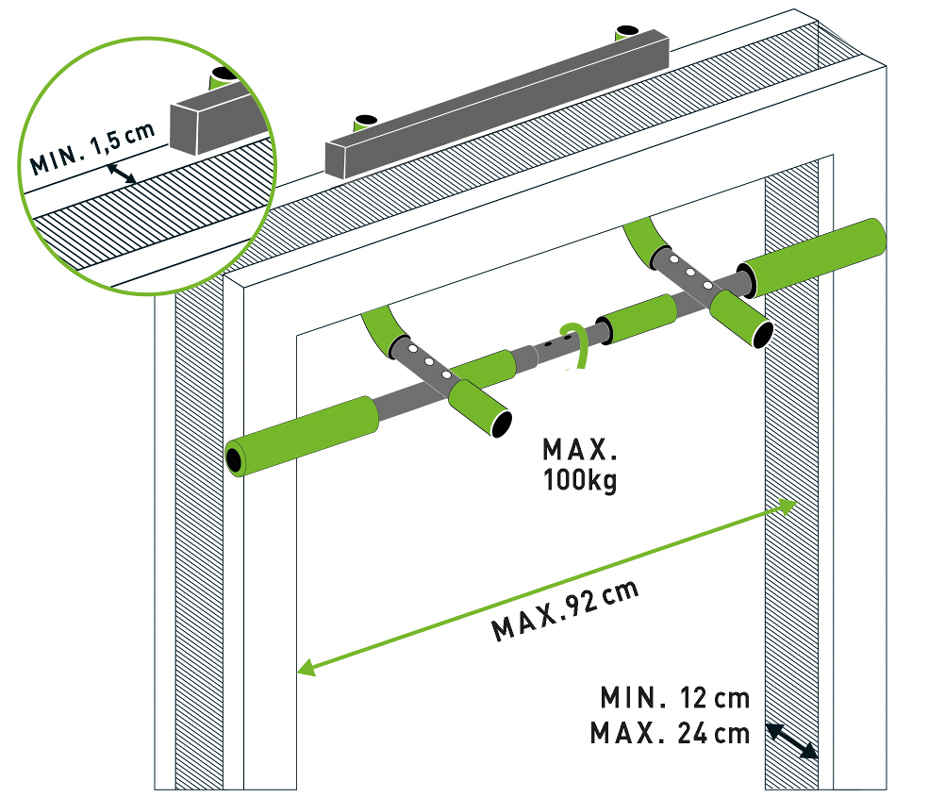 MIN. 1,5 cm

MAX.
100kg

MAX.92 cm

MIN. 12 cm
MAX. 24 cm